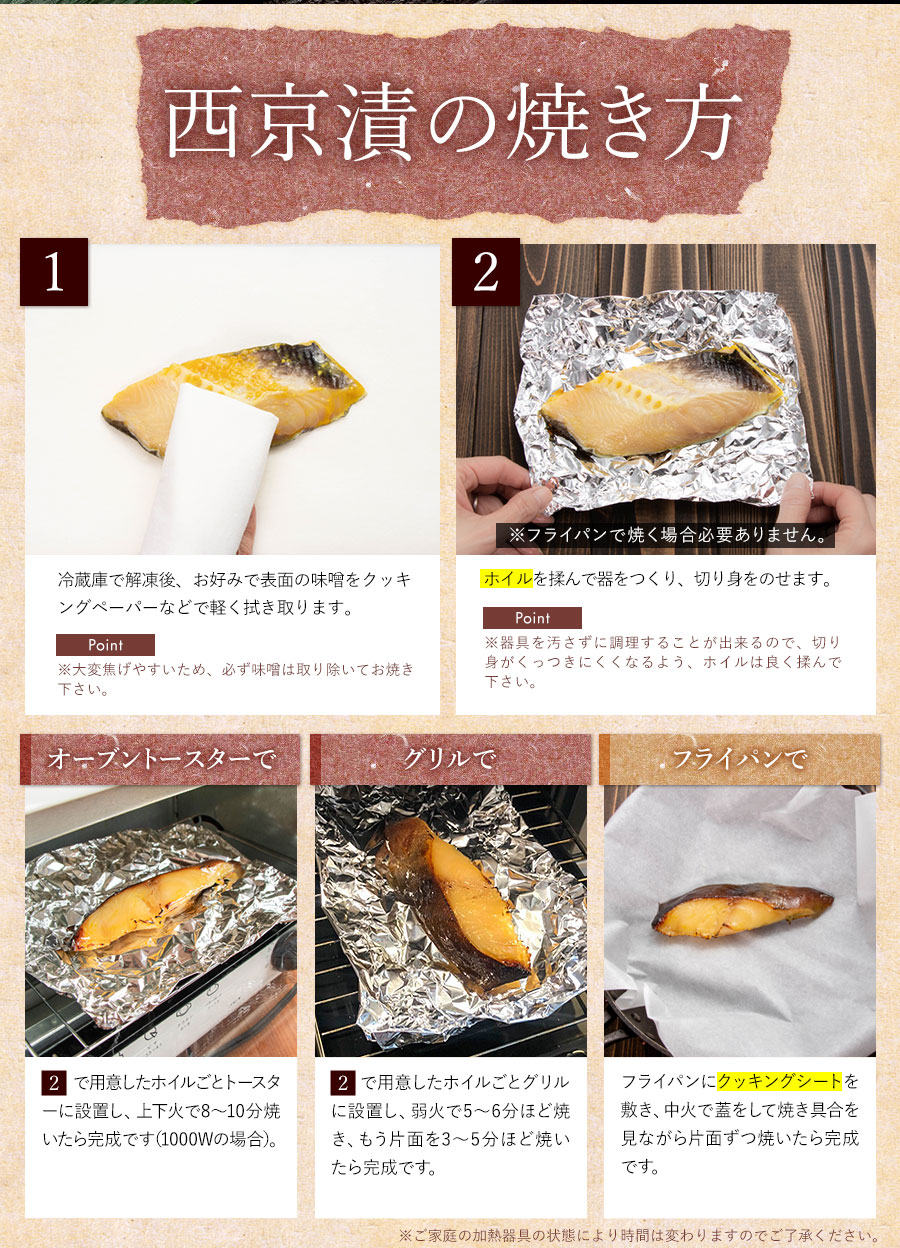 西京漬の焼き方

1

冷蔵庫で解凍後、お好みで表面の味噌をクッキングペーパーなどで軽く拭き取ります。

Point
※大変焦げやすいため、必ず味噌は取り除いてお焼き下さい。

2

※フライパンで焼く場合必要ありません。

ホイルを揉んで器をつくり、切り身をのせます。

Point
※器具を汚さずに調理することが出来るので、切り身がくっつきにくくなるよう、ホイルは良く揉んで下さい。

オーブントースターで

2 で用意したホイルごとトースターに設置し、上下火で8～10分焼いたら完成です(1000Wの場合)。

グリルで

2 で用意したホイルごとグリルに設置し、弱火で5～6分ほど焼き、もう片面を3～5分ほど焼いたら完成です。

フライパンで

フライパンにクッキングシートを敷き、中火で蓋をして焼き具合を見ながら片面ずつ焼いたら完成です。

※ご家庭の加熱器具の状態により時間は変わりますのでご了承ください。